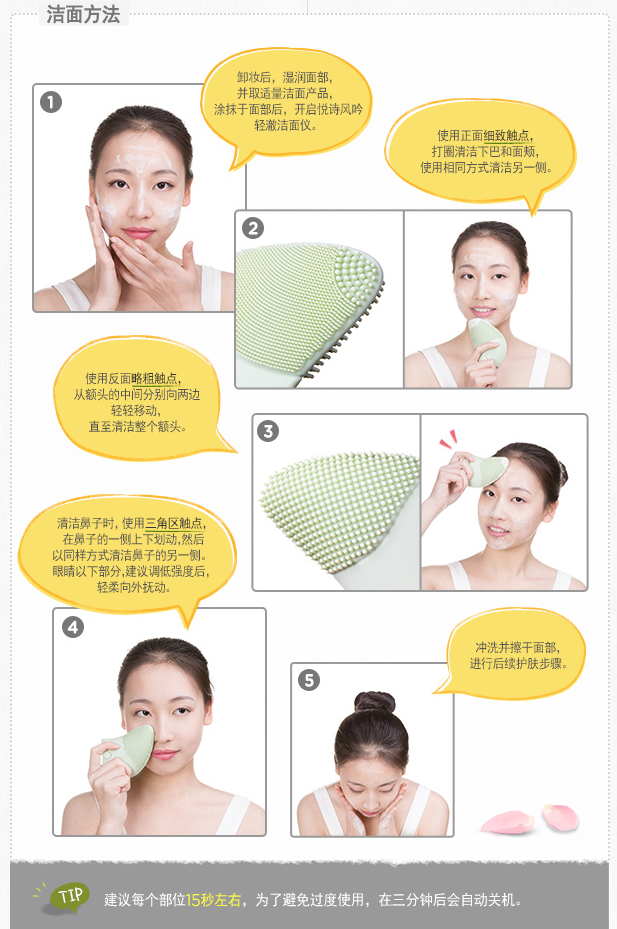 洁面方法

1

卸妆后，湿润面部，并取适量洁面产品，涂抹于面部后，开启悦诗风吟轻澈洁面仪。

使用正面细致触点，打圈清洁下巴和面颊，使用相同方式清洁另一侧。

2

使用反面略粗触点，从额头的中间分别向两边轻轻移动，直至清洁整个额头。

3

清洁鼻子时，使用三角区触点，在鼻子的一侧上下划动，然后以同样方式清洁鼻子的另一侧。眼睛以下部分，建议调低强度后，轻柔向外抚动。

4

冲洗并擦干面部，进行后续护肤步骤。

5

TIP 建议每个部位15秒左右，为了避免过度使用，在三分钟后会自动关机。